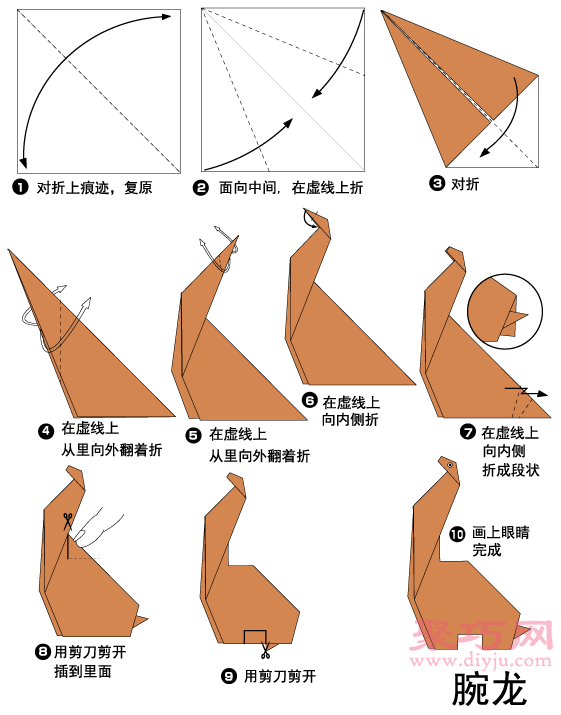 ❶ 对折上痕迹，复原

❷ 面向中间，在虚线上折

❸ 对折

❹ 在虚线上
从里向外翻着折

❺ 在虚线上
从里向外翻着折

❻ 在虚线上
向内侧折

❼ 在虚线上
向内侧
折成段状

❽ 用剪刀剪开
插到里面

❾ 用剪刀剪开

❿ 画上眼睛
完成

聚巧网
www.diyju.com

腕龙